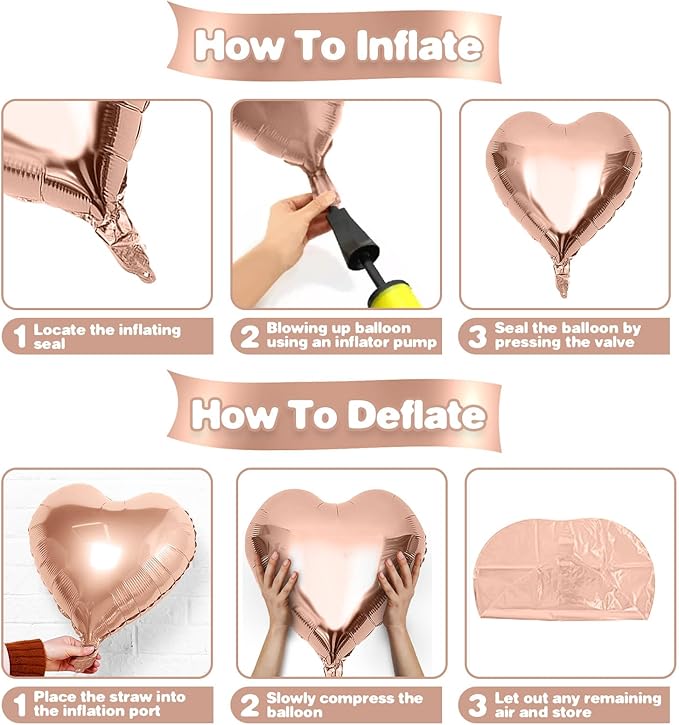 How To Inflate

1 Locate the inflating seal

2 Blowing up balloon using an inflator pump

3 Seal the balloon by pressing the valve

How To Deflate

1 Place the straw into the inflation port

2 Slowly compress the balloon

3 Let out any remaining air and store