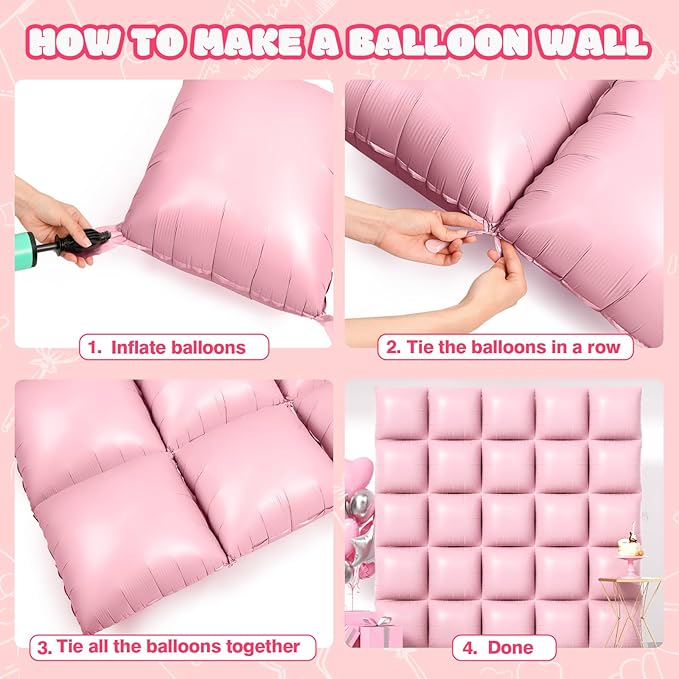 HOW TO MAKE A BALLOON WALL

1. Inflate balloons

2. Tie the balloons in a row

3. Tie all the balloons together

4. Done