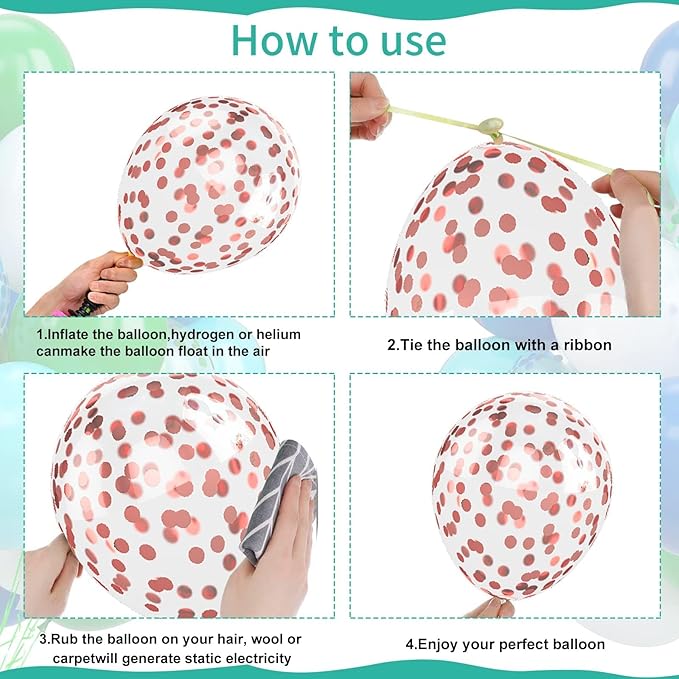 How to use

1.Inflate the balloon,hydrogen or helium canmake the balloon float in the air

2.Tie the balloon with a ribbon

3.Rub the balloon on your hair, wool or carpetwill generate static electricity

4.Enjoy your perfect balloon