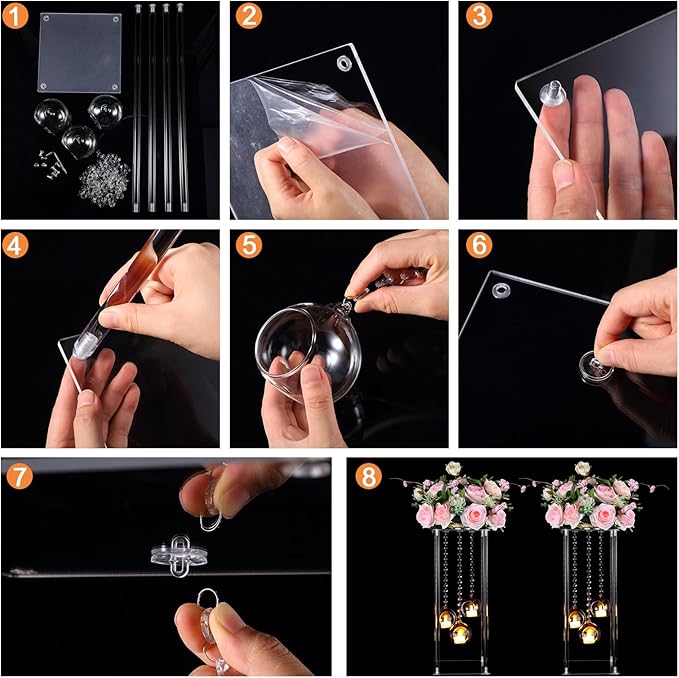 1
2
3
4
5
6
7
8