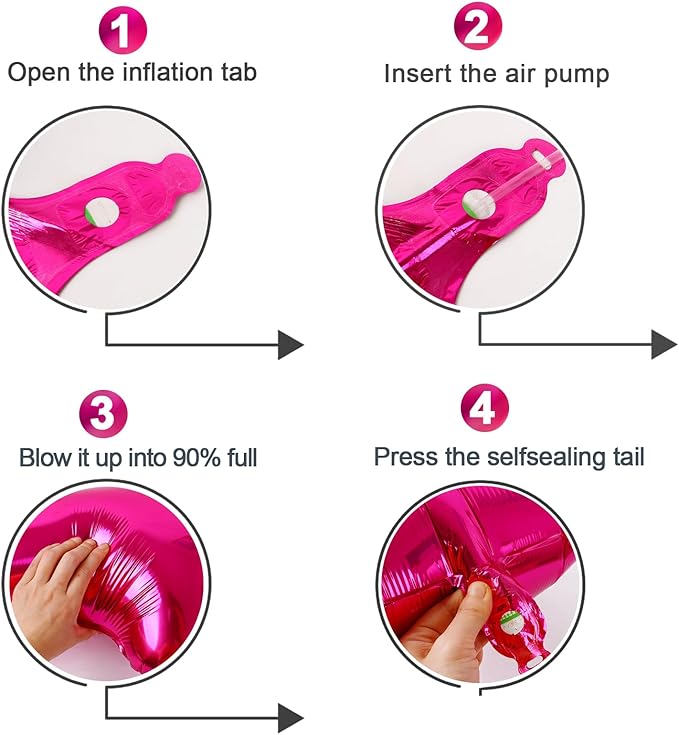 1
Open the inflation tab

2
Insert the air pump

3
Blow it up into 90% full

4
Press the selfsealing tail