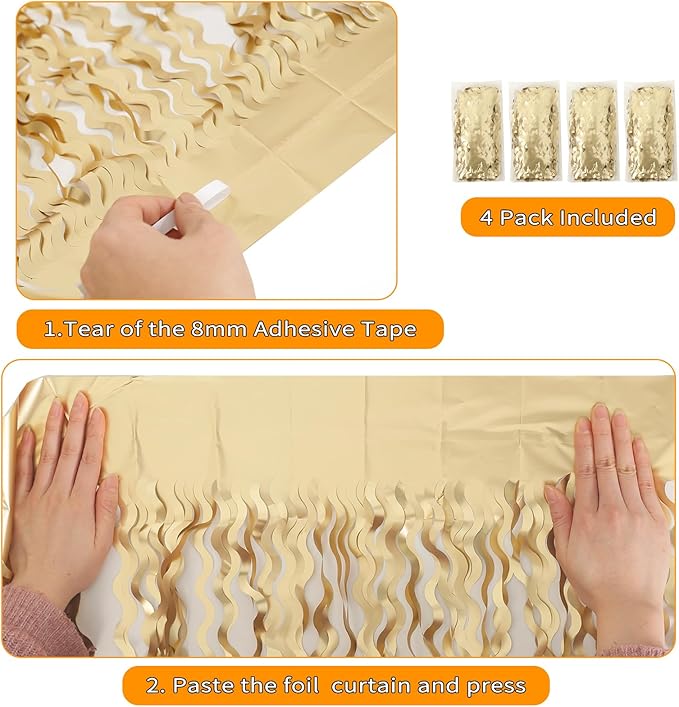 4 Pack Included

1.Tear of the 8mm Adhesive Tape

2. Paste the foil curtain and press