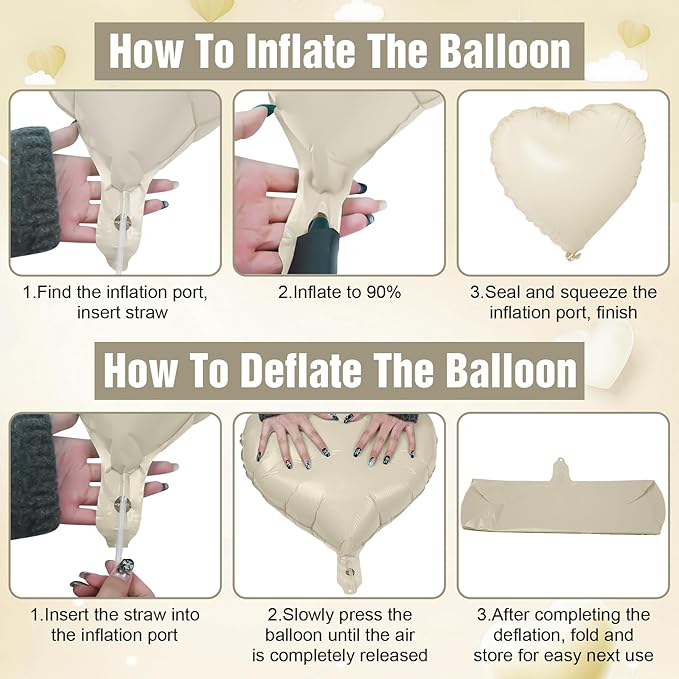 How To Inflate The Balloon

1.Find the inflation port, insert straw

2.Inflate to 90%

3.Seal and squeeze the inflation port, finish

How To Deflate The Balloon

1.Insert the straw into the inflation port

2.Slowly press the balloon until the air is completely released

3.After completing the deflation, fold and store for easy next use