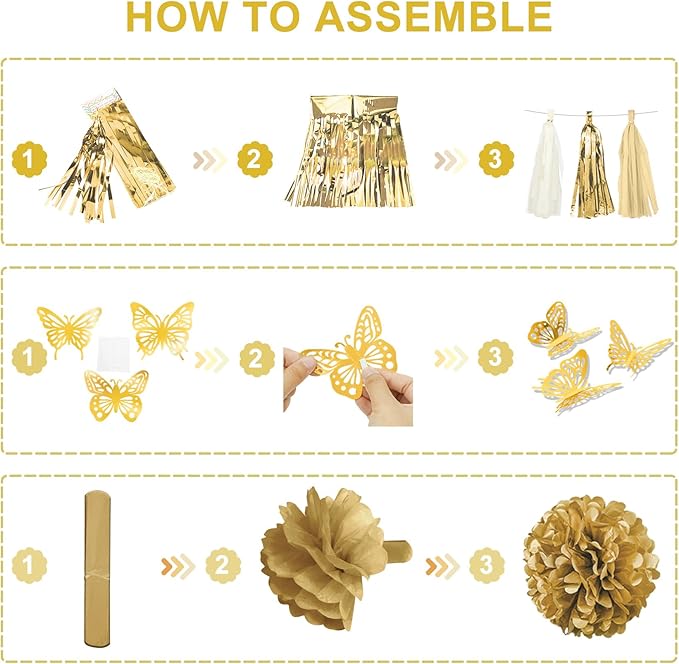 HOW TO ASSEMBLE

1

2

3

1

2

3

1

2

3