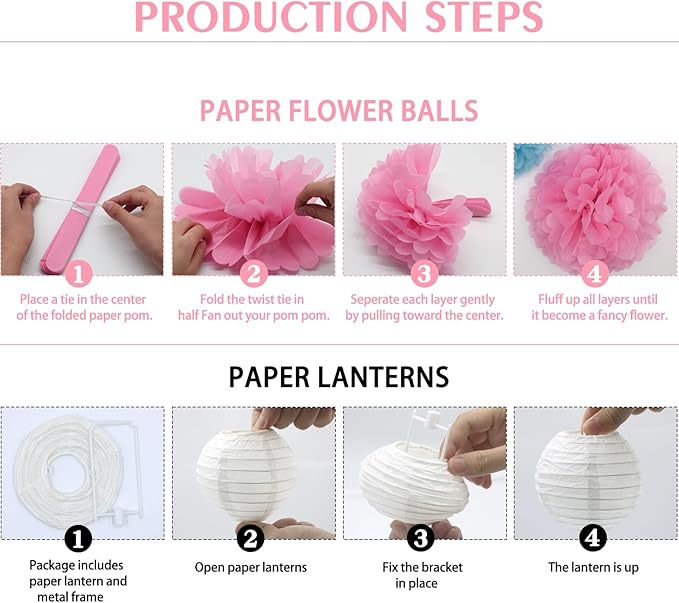 PRODUCTION STEPS

PAPER FLOWER BALLS

1
Place a tie in the center of the folded paper pom.

2
Fold the twist tie in half Fan out your pom pom.

3
Seperate each layer gently by pulling toward the center.

4
Fluff up all layers until it become a fancy flower.

PAPER LANTERNS

1
Package includes paper lantern and metal frame

2
Open paper lanterns

3
Fix the bracket in place

4
The lantern is up