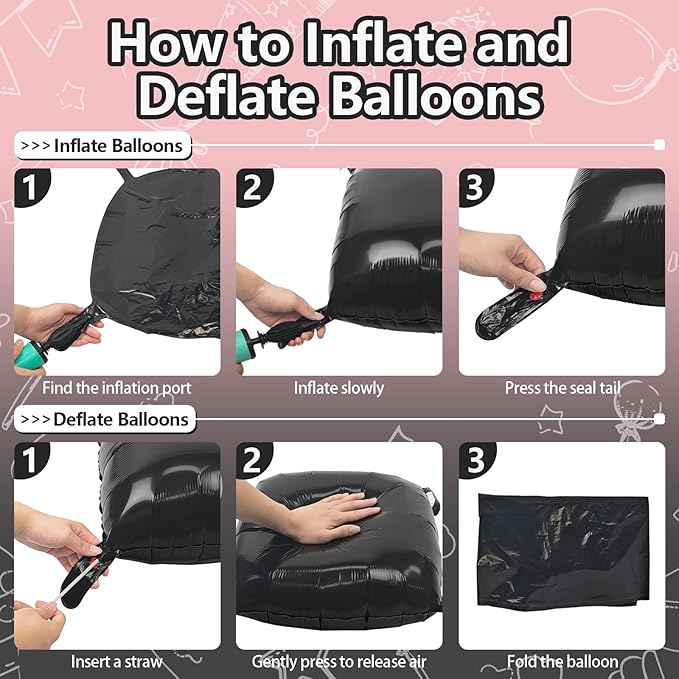 How to Inflate and Deflate Balloons

>>> Inflate Balloons

1

Find the inflation port

2

Inflate slowly

3

Press the seal tail

>>> Deflate Balloons

1

Insert a straw

2

Gently press to release air

3

Fold the balloon