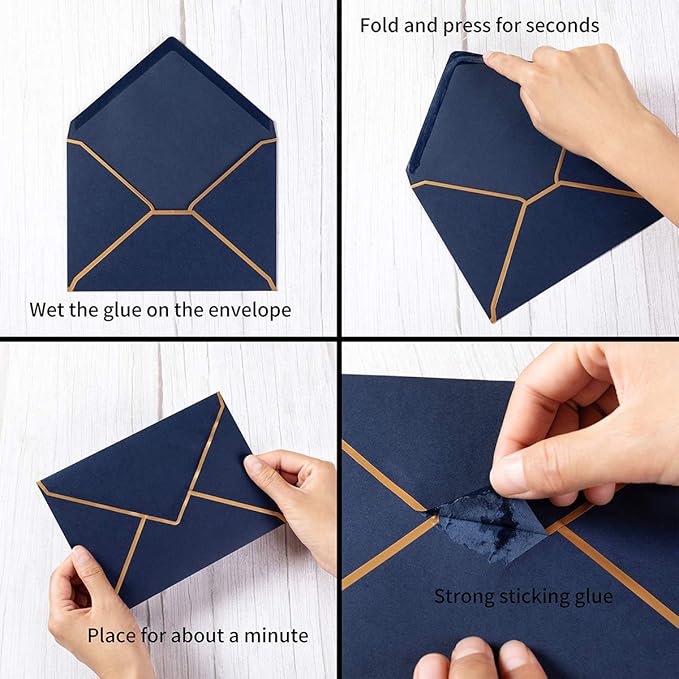 Wet the glue on the envelope

Fold and press for seconds

Place for about a minute

Strong sticking glue