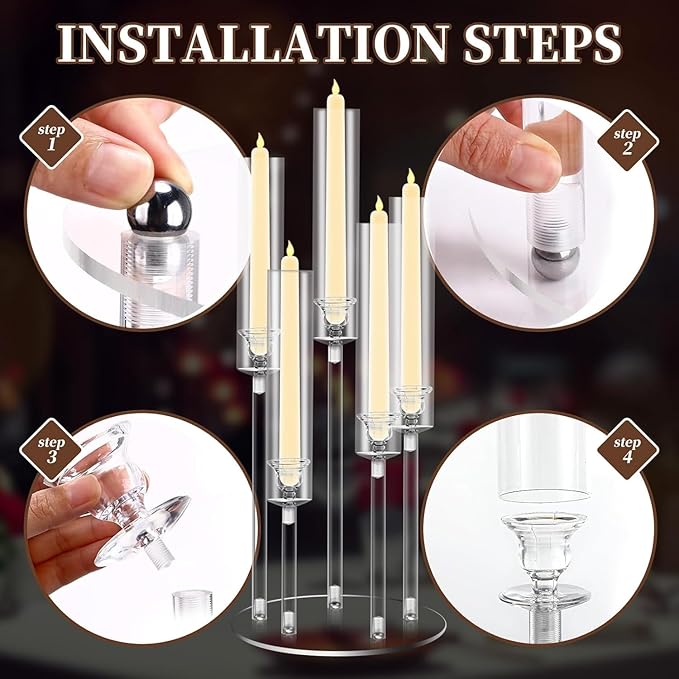 INSTALLATION STEPS

step 1

step 2

step 3

step 4