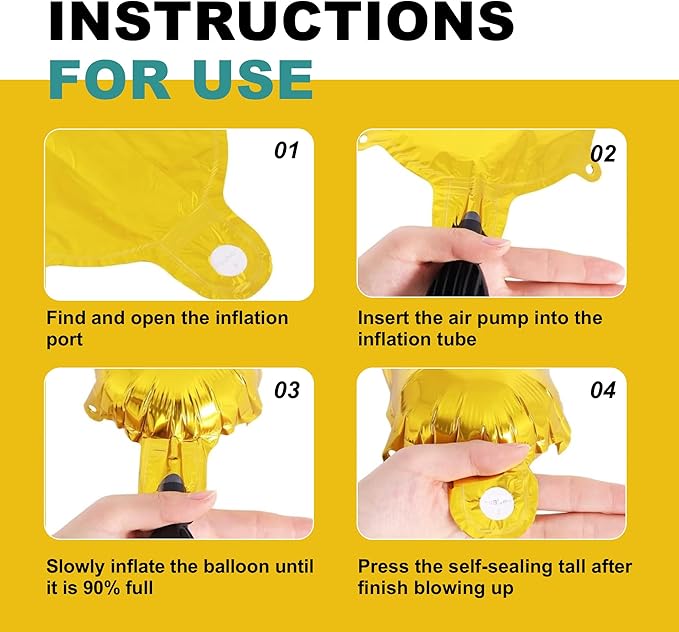 INSTRUCTIONS
FOR USE

01

Find and open the inflation port

02

Insert the air pump into the inflation tube

03

Slowly inflate the balloon until it is 90% full

04

Press the self-sealing tall after finish blowing up