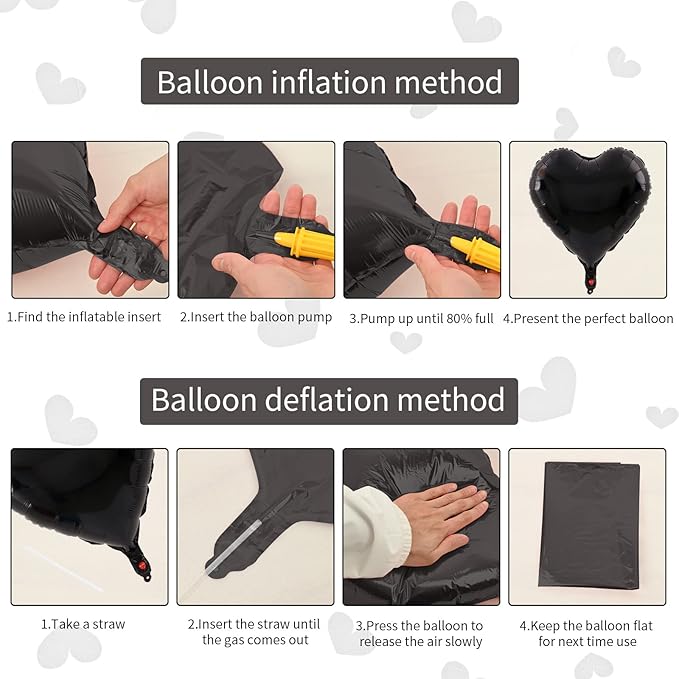 Balloon inflation method

1.Find the inflatable insert

2.Insert the balloon pump

3.Pump up until 80% full

4.Present the perfect balloon

Balloon deflation method

1.Take a straw

2.Insert the straw until the gas comes out

3.Press the balloon to release the air slowly

4.Keep the balloon flat for next time use