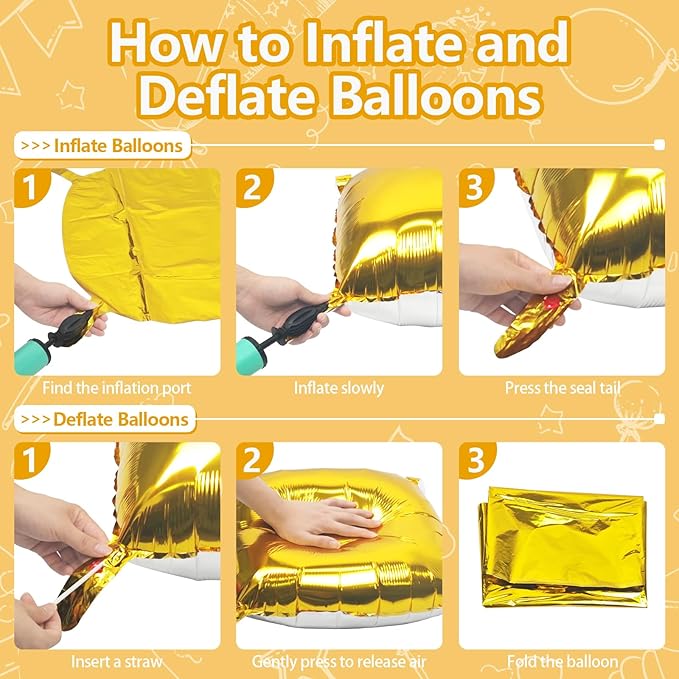 How to Inflate and Deflate Balloons

>>> Inflate Balloons

1

Find the inflation port

2

Inflate slowly

3

Press the seal tail

>>> Deflate Balloons

1

Insert a straw

2

Gently press to release air

3

Fold the balloon