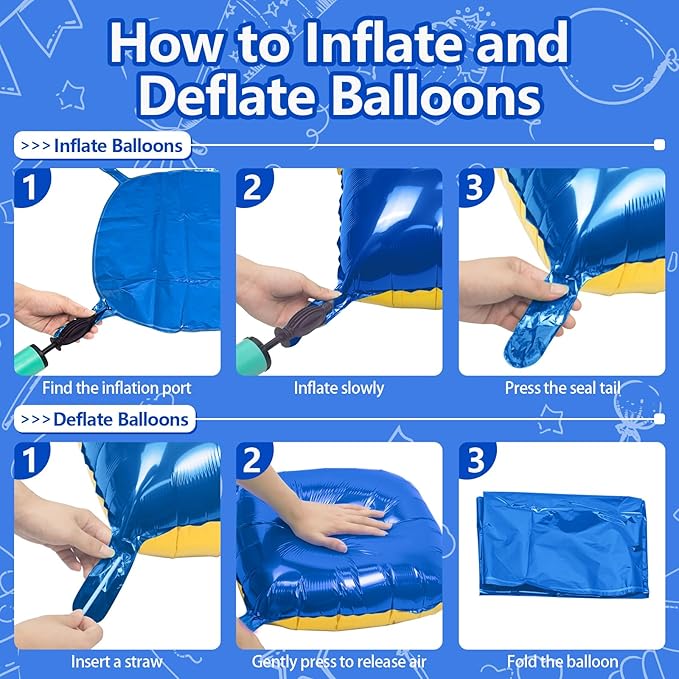 How to Inflate and Deflate Balloons

>>> Inflate Balloons

1

Find the inflation port

2

Inflate slowly

3

Press the seal tail

>>> Deflate Balloons

1

Insert a straw

2

Gently press to release air

3

Fold the balloon