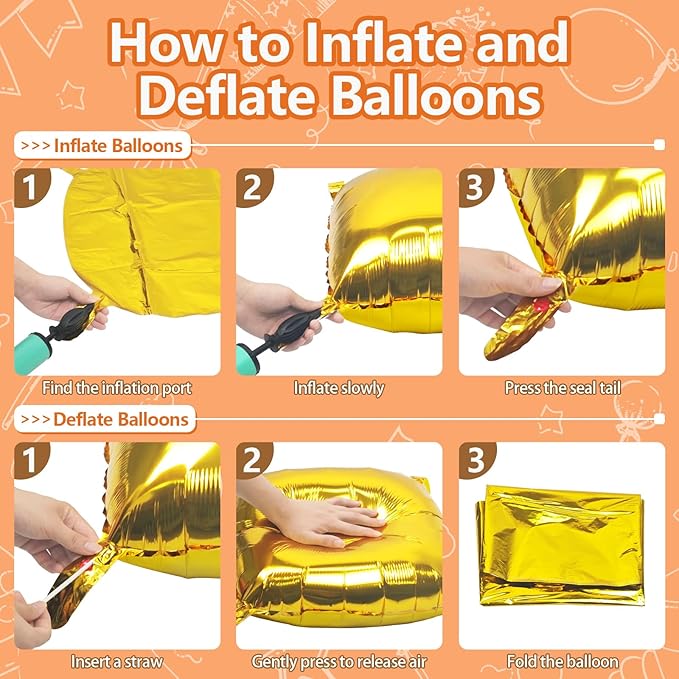 How to Inflate and Deflate Balloons

>>> Inflate Balloons

1
Find the inflation port

2
Inflate slowly

3
Press the seal tail

>>> Deflate Balloons

1
Insert a straw

2
Gently press to release air

3
Fold the balloon