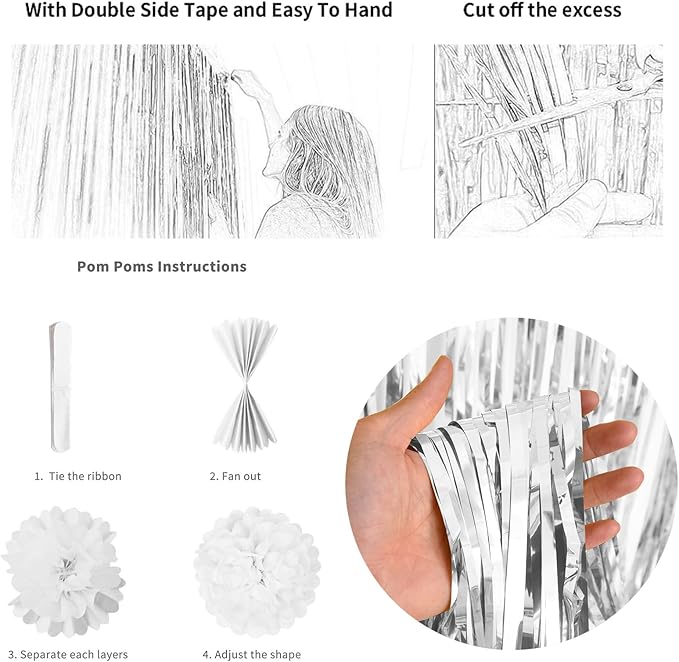 With Double Side Tape and Easy To Hand

Cut off the excess

Pom Poms Instructions

1. Tie the ribbon

2. Fan out

3. Separate each layers

4. Adjust the shape