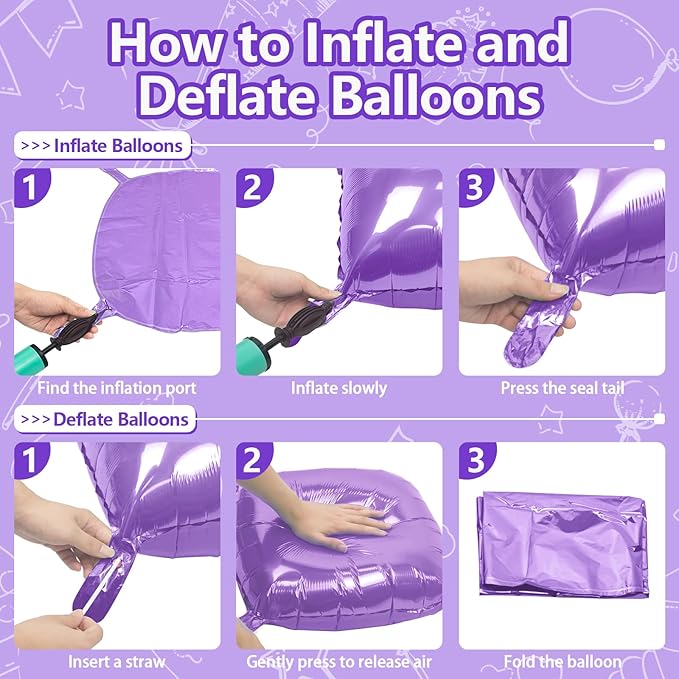 How to Inflate and Deflate Balloons

>>> Inflate Balloons

1
Find the inflation port

2
Inflate slowly

3
Press the seal tail

>>> Deflate Balloons

1
Insert a straw

2
Gently press to release air

3
Fold the balloon