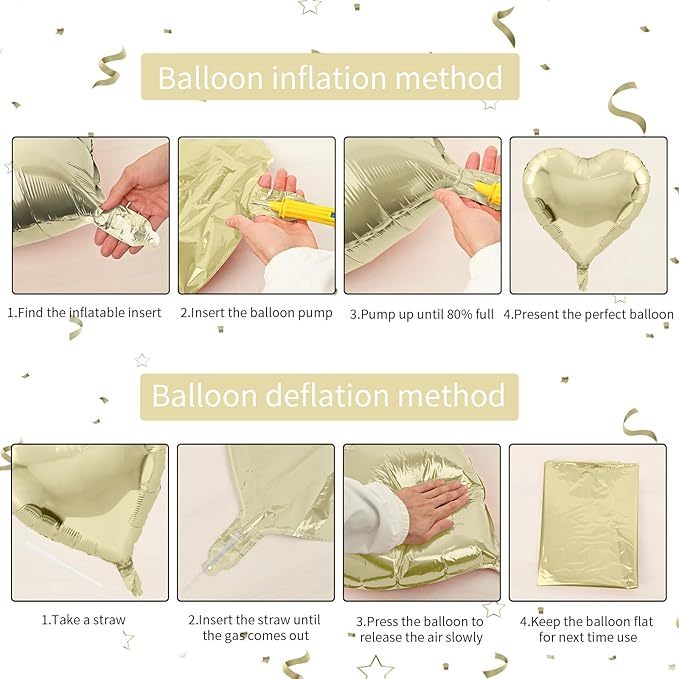 Balloon inflation method

1.Find the inflatable insert

2.Insert the balloon pump

3.Pump up until 80% full

4.Present the perfect balloon

Balloon deflation method

1.Take a straw

2.Insert the straw until the gas comes out

3.Press the balloon to release the air slowly

4.Keep the balloon flat for next time use