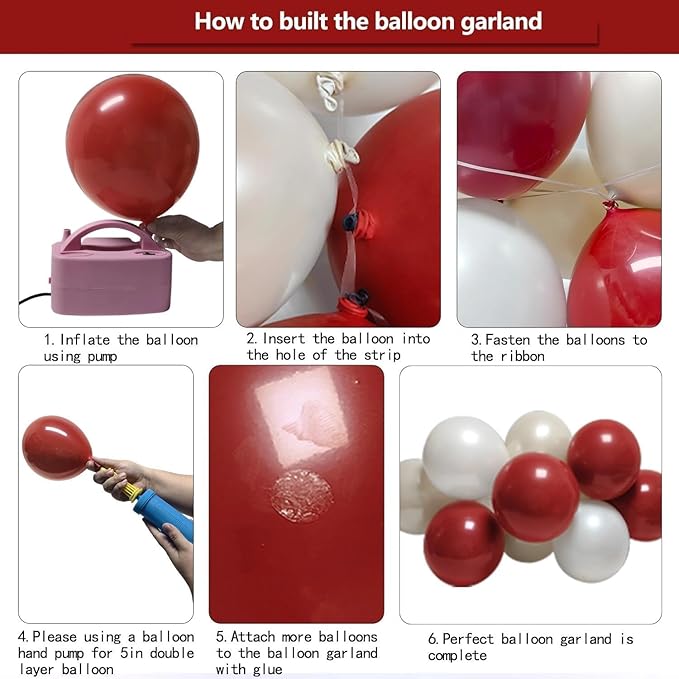 How to built the balloon garland

1. Inflate the balloon using pump

2. Insert the balloon into the hole of the strip

3. Fasten the balloons to the ribbon

4. Please using a balloon hand pump for 5in double layer balloon

5. Attach more balloons to the balloon garland with glue

6. Perfect balloon garland is complete