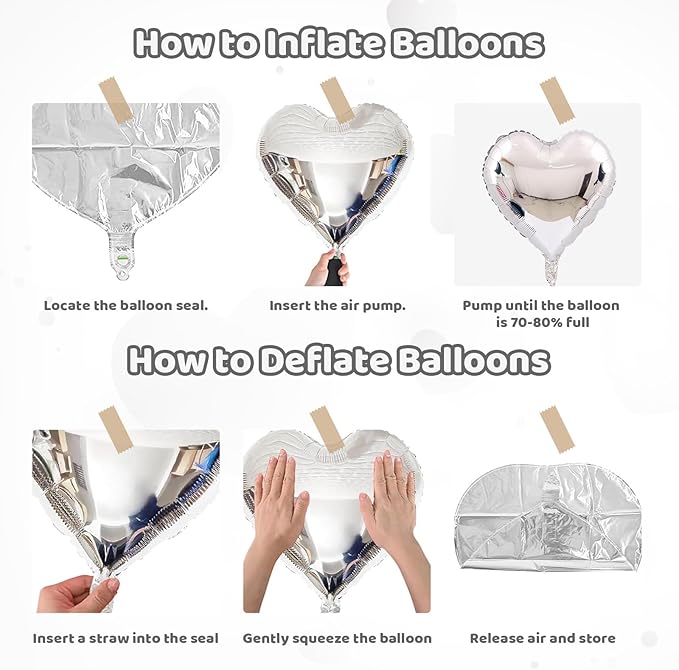 How to Inflate Balloons

Locate the balloon seal.

Insert the air pump.

Pump until the balloon is 70-80% full

How to Deflate Balloons

Insert a straw into the seal

Gently squeeze the balloon

Release air and store