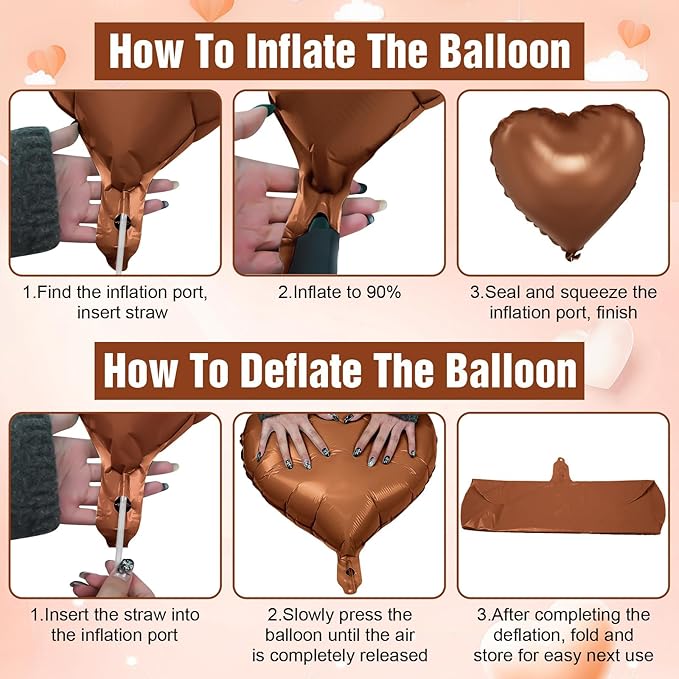 How To Inflate The Balloon

1.Find the inflation port, insert straw

2.Inflate to 90%

3.Seal and squeeze the inflation port, finish

How To Deflate The Balloon

1.Insert the straw into the inflation port

2.Slowly press the balloon until the air is completely released

3.After completing the deflation, fold and store for easy next use