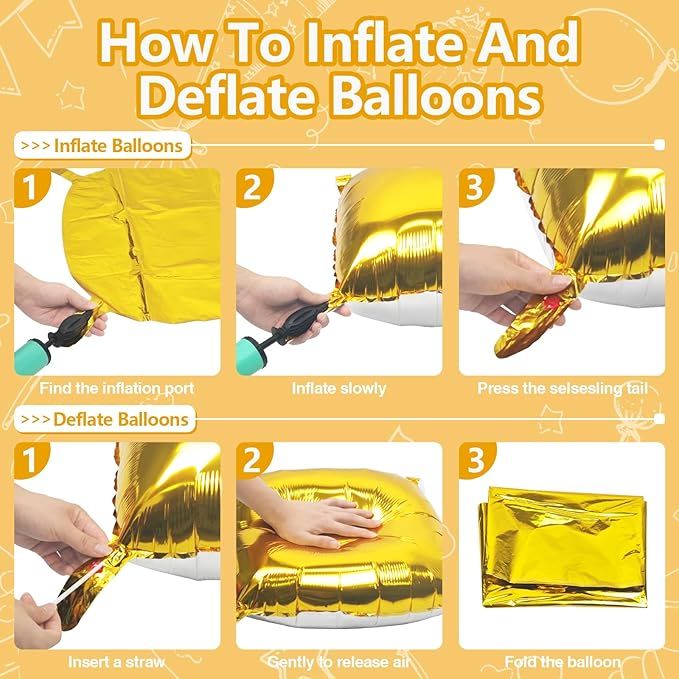 How To Inflate And Deflate Balloons

>>> Inflate Balloons

1
Find the inflation port

2
Inflate slowly

3
Press the selsesling tail

>>> Deflate Balloons

1
Insert a straw

2
Gently to release air

3
Fold the balloon