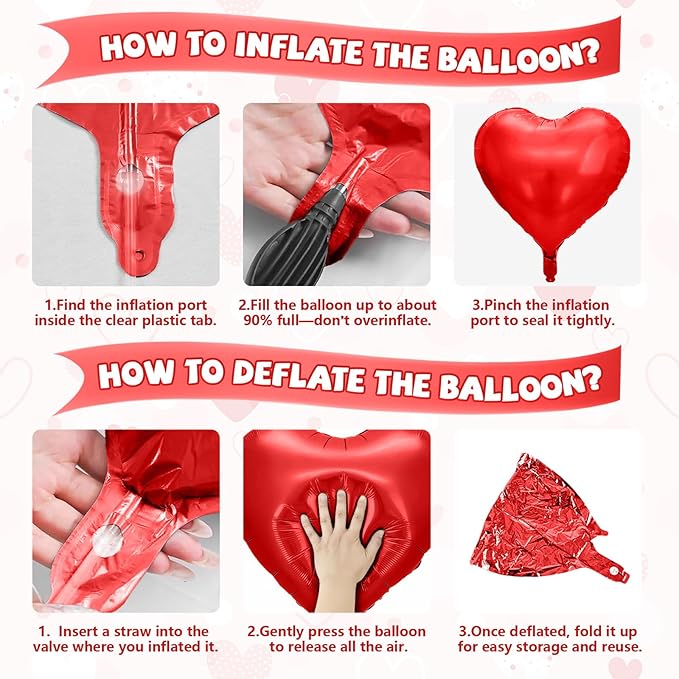 HOW TO INFLATE THE BALLOON?

1.Find the inflation port inside the clear plastic tab.

2.Fill the balloon up to about 90% full—don't overinflate.

3.Pinch the inflation port to seal it tightly.

HOW TO DEFLATE THE BALLOON?

1. Insert a straw into the valve where you inflated it.

2.Gently press the balloon to release all the air.

3.Once deflated, fold it up for easy storage and reuse.