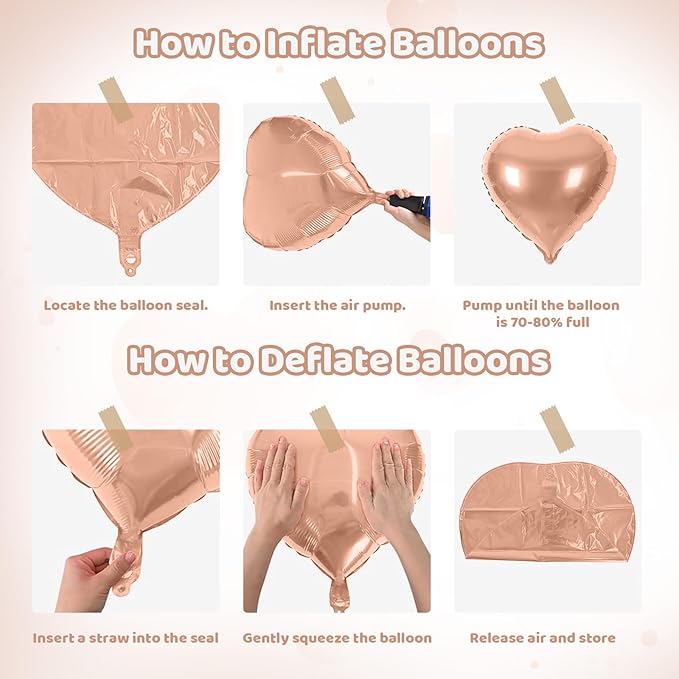 How to Inflate Balloons

Locate the balloon seal.

Insert the air pump.

Pump until the balloon is 70-80% full

How to Deflate Balloons

Insert a straw into the seal

Gently squeeze the balloon

Release air and store