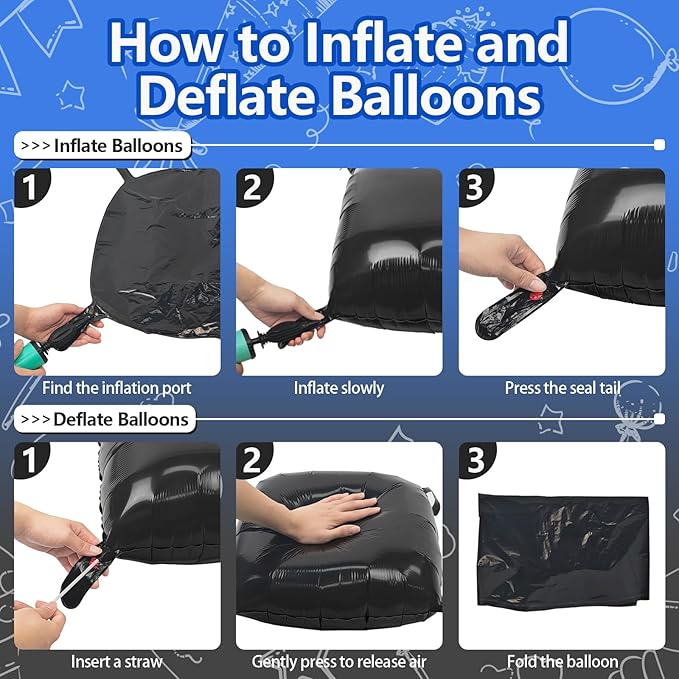 How to Inflate and Deflate Balloons

>>> Inflate Balloons

1
Find the inflation port

2
Inflate slowly

3
Press the seal tail

>>> Deflate Balloons

1
Insert a straw

2
Gently press to release air

3
Fold the balloon