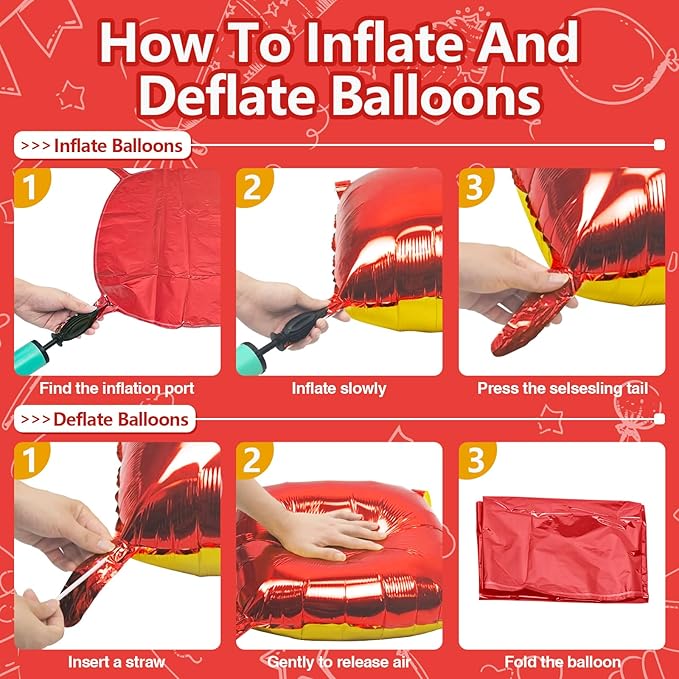 How To Inflate And Deflate Balloons

>>> Inflate Balloons

1

Find the inflation port

2

Inflate slowly

3

Press the selsesling tail

>>> Deflate Balloons

1

Insert a straw

2

Gently to release air

3

Fold the balloon