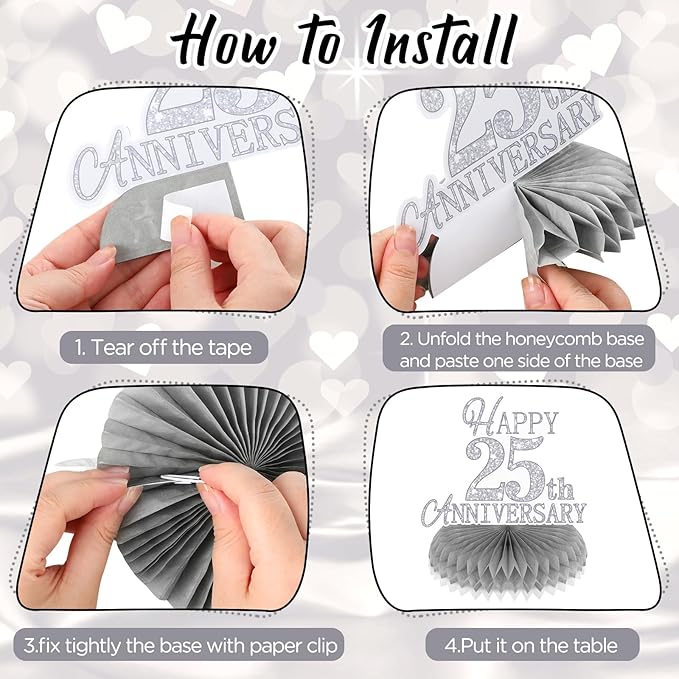 How to Install

25
ANNIVERS

1. Tear off the tape

25th
ANNIVERSARY

2. Unfold the honeycomb base and paste one side of the base

3.fix tightly the base with paper clip

HAPPY
25th
ANNIVERSARY

4.Put it on the table