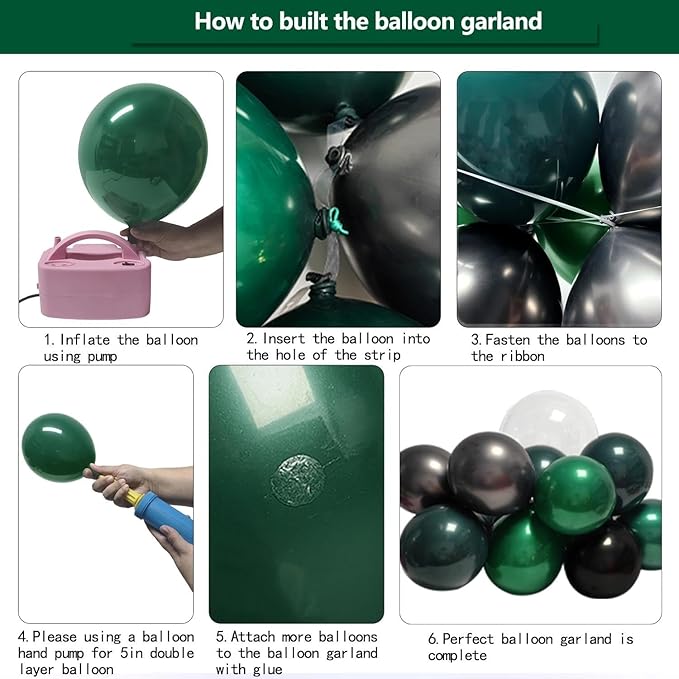 How to built the balloon garland

1. Inflate the balloon using pump

2. Insert the balloon into the hole of the strip

3. Fasten the balloons to the ribbon

4. Please using a balloon hand pump for 5in double layer balloon

5. Attach more balloons to the balloon garland with glue

6. Perfect balloon garland is complete