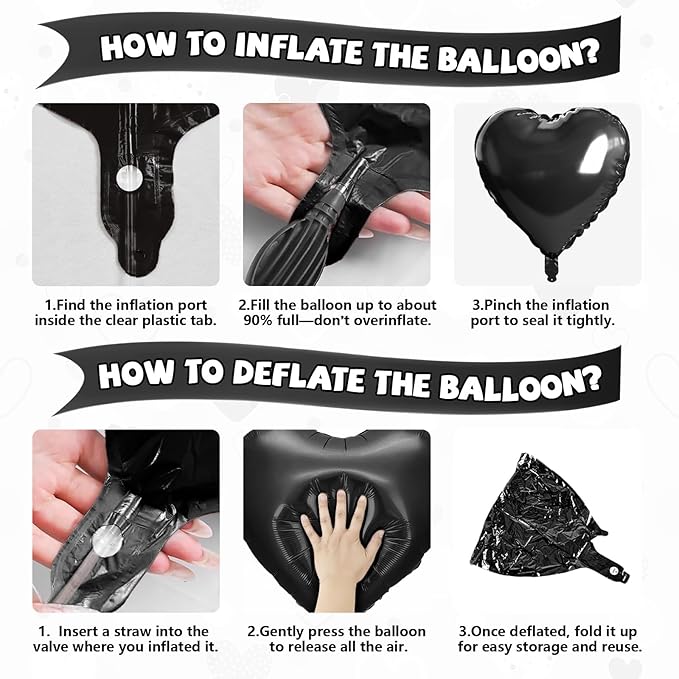 HOW TO INFLATE THE BALLOON?

1.Find the inflation port inside the clear plastic tab.

2.Fill the balloon up to about 90% full—don't overinflate.

3.Pinch the inflation port to seal it tightly.

HOW TO DEFLATE THE BALLOON?

1. Insert a straw into the valve where you inflated it.

2.Gently press the balloon to release all the air.

3.Once deflated, fold it up for easy storage and reuse.