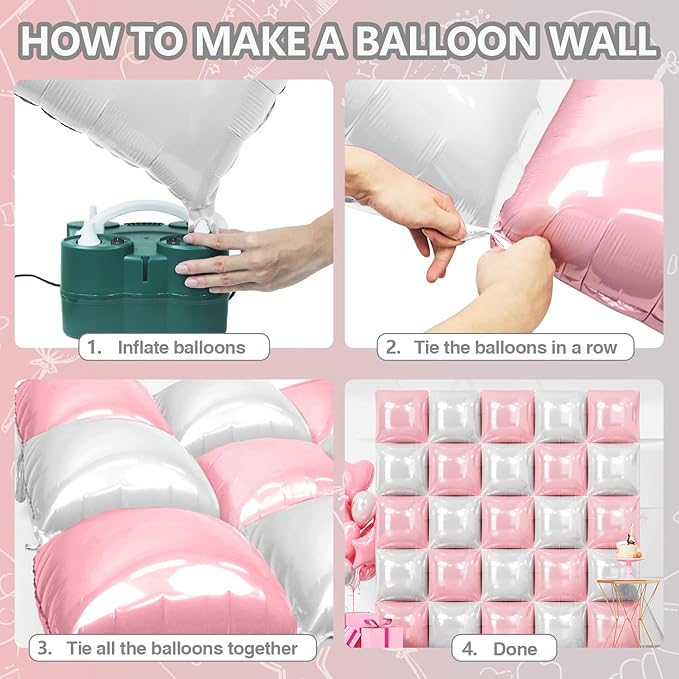 HOW TO MAKE A BALLOON WALL

1. Inflate balloons

2. Tie the balloons in a row

3. Tie all the balloons together

4. Done