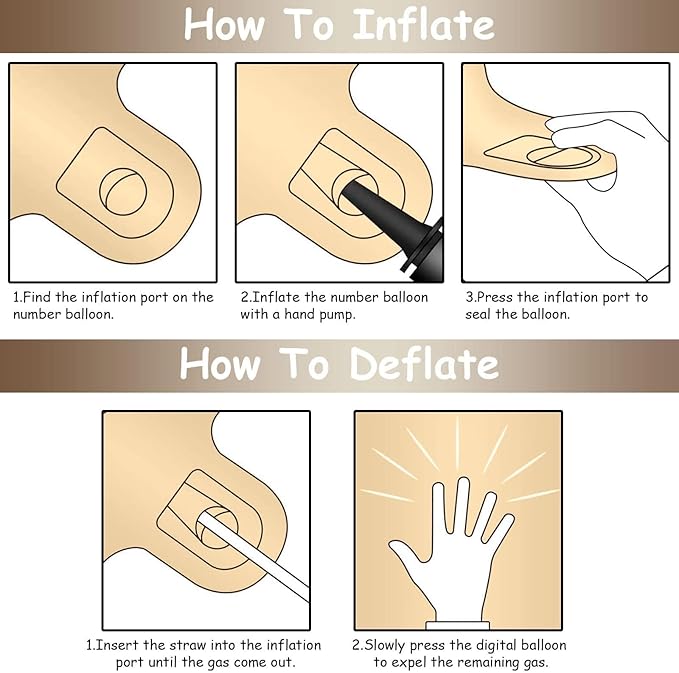 How To Inflate

1.Find the inflation port on the number balloon.

2.Inflate the number balloon with a hand pump.

3.Press the inflation port to seal the balloon.

How To Deflate

1.Insert the straw into the inflation port until the gas come out.

2.Slowly press the digital balloon to expel the remaining gas.