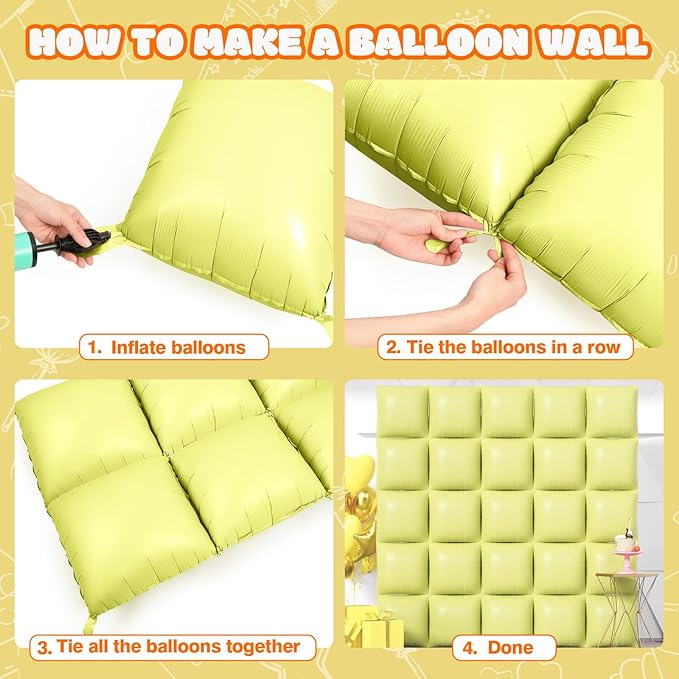 HOW TO MAKE A BALLOON WALL

1. Inflate balloons

2. Tie the balloons in a row

3. Tie all the balloons together

4. Done