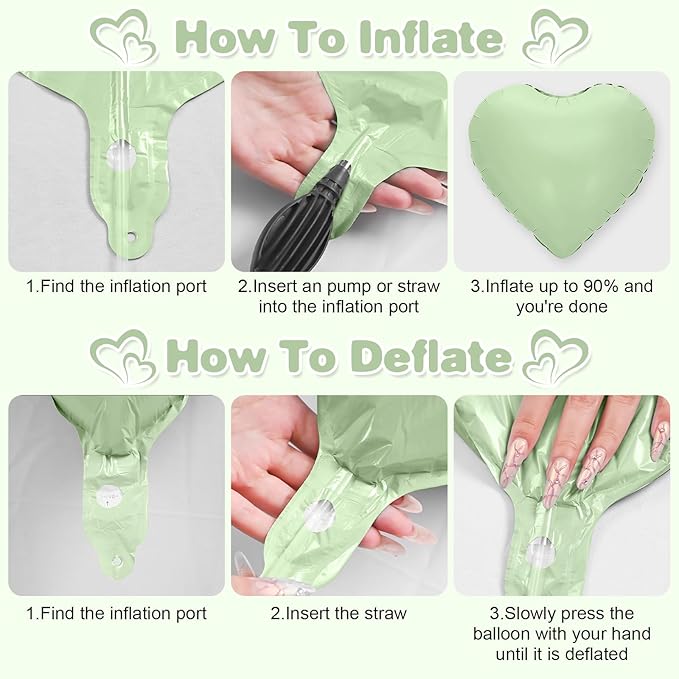 How To Inflate

1.Find the inflation port

2.Insert an pump or straw into the inflation port

3.Inflate up to 90% and you're done

How To Deflate

1.Find the inflation port

2.Insert the straw

3.Slowly press the balloon with your hand until it is deflated