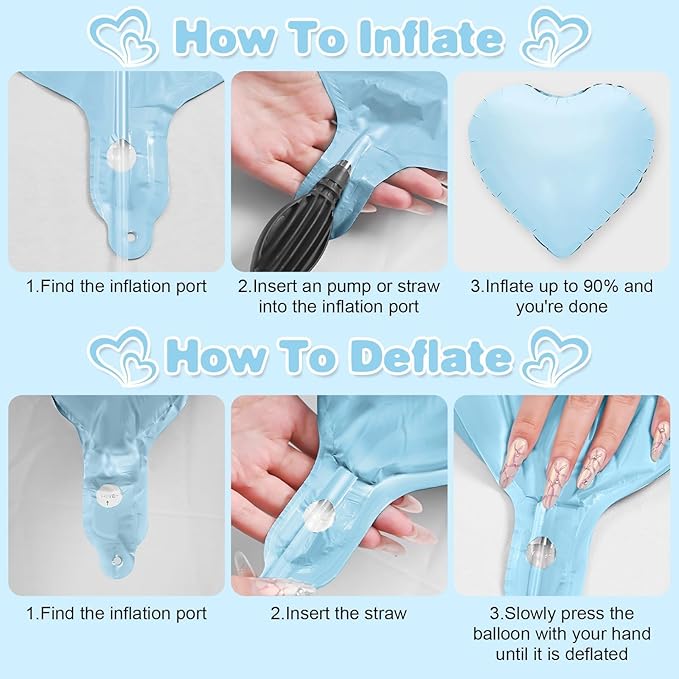 How To Inflate

1.Find the inflation port

2.Insert an pump or straw into the inflation port

3.Inflate up to 90% and you're done

How To Deflate

1.Find the inflation port

2.Insert the straw

3.Slowly press the balloon with your hand until it is deflated