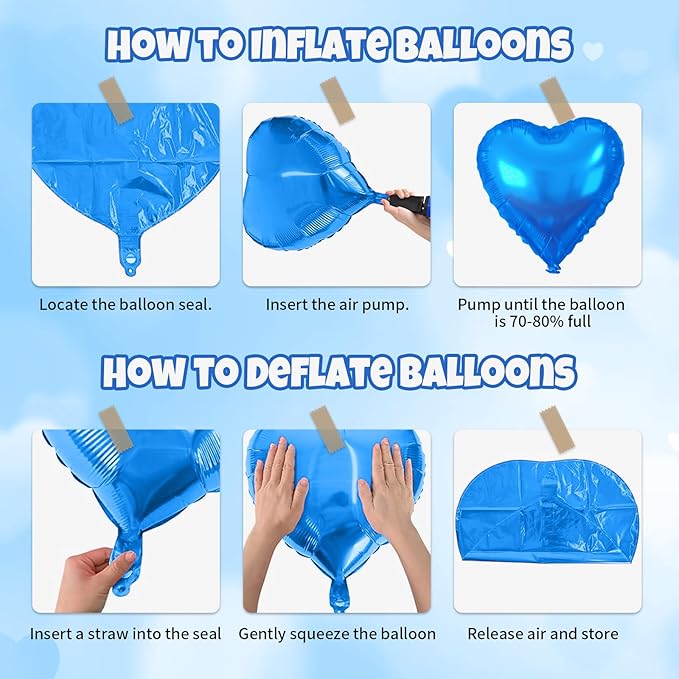 HOW TO INFLATE BALLOONS

Locate the balloon seal.

Insert the air pump.

Pump until the balloon is 70-80% full

HOW TO DEFLATE BALLOONS

Insert a straw into the seal

Gently squeeze the balloon

Release air and store