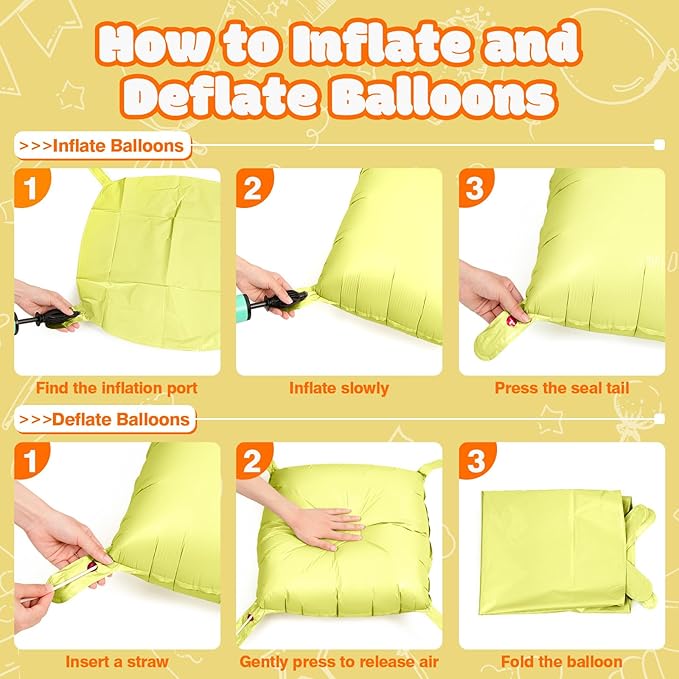 How to Inflate and Deflate Balloons

>>>Inflate Balloons

1

Find the inflation port

2

Inflate slowly

3

Press the seal tail

>>>Deflate Balloons

1

Insert a straw

2

Gently press to release air

3

Fold the balloon