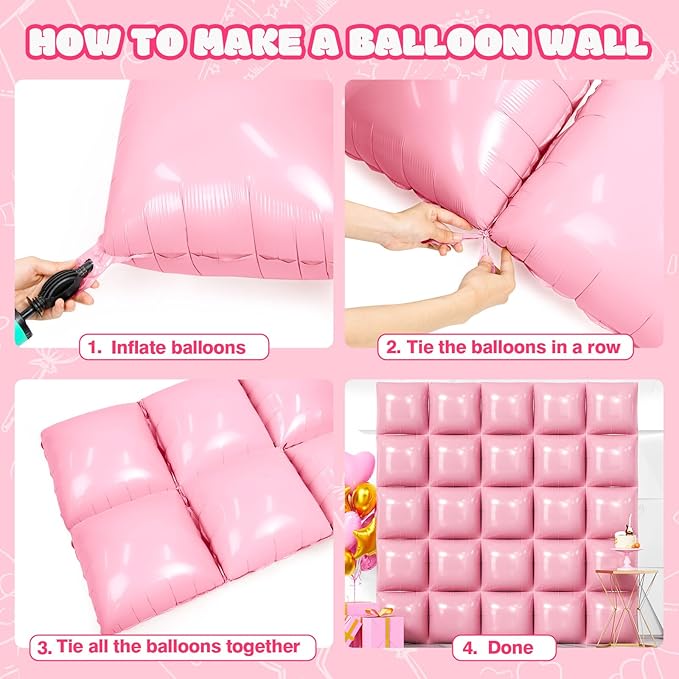 HOW TO MAKE A BALLOON WALL

1. Inflate balloons

2. Tie the balloons in a row

3. Tie all the balloons together

4. Done