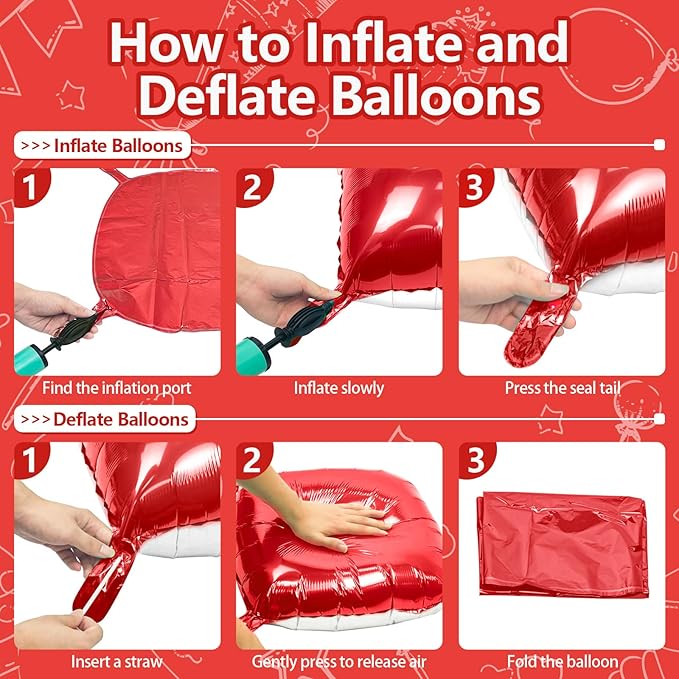 How to Inflate and Deflate Balloons

>>> Inflate Balloons

1

Find the inflation port

2

Inflate slowly

3

Press the seal tail

>>> Deflate Balloons

1

Insert a straw

2

Gently press to release air

3

Fold the balloon