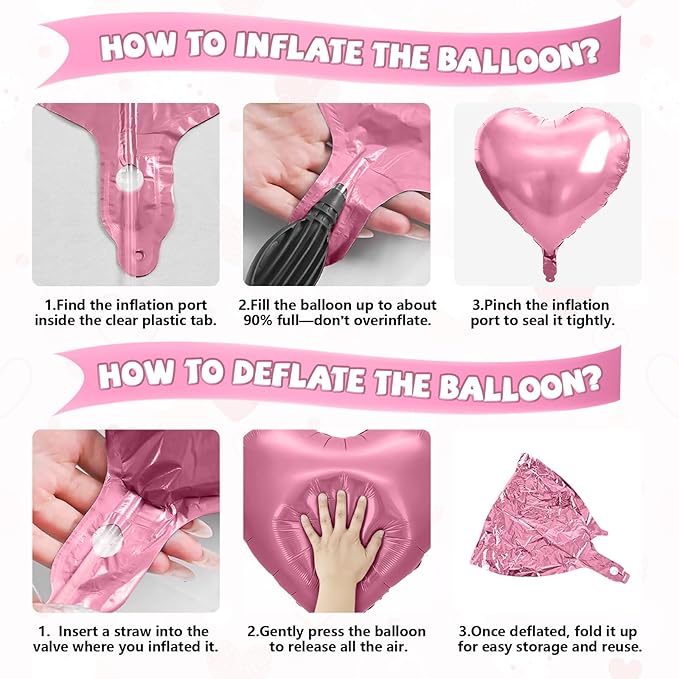 HOW TO INFLATE THE BALLOON?

1.Find the inflation port inside the clear plastic tab.

2.Fill the balloon up to about 90% full—don't overinflate.

3.Pinch the inflation port to seal it tightly.

HOW TO DEFLATE THE BALLOON?

1. Insert a straw into the valve where you inflated it.

2.Gently press the balloon to release all the air.

3.Once deflated, fold it up for easy storage and reuse.