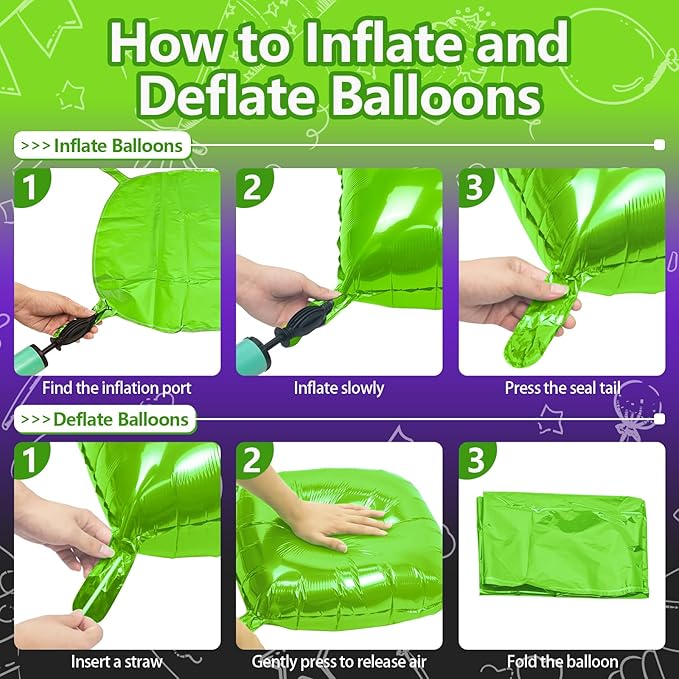 How to Inflate and Deflate Balloons

>>> Inflate Balloons

1

Find the inflation port

2

Inflate slowly

3

Press the seal tail

>>> Deflate Balloons

1

Insert a straw

2

Gently press to release air

3

Fold the balloon