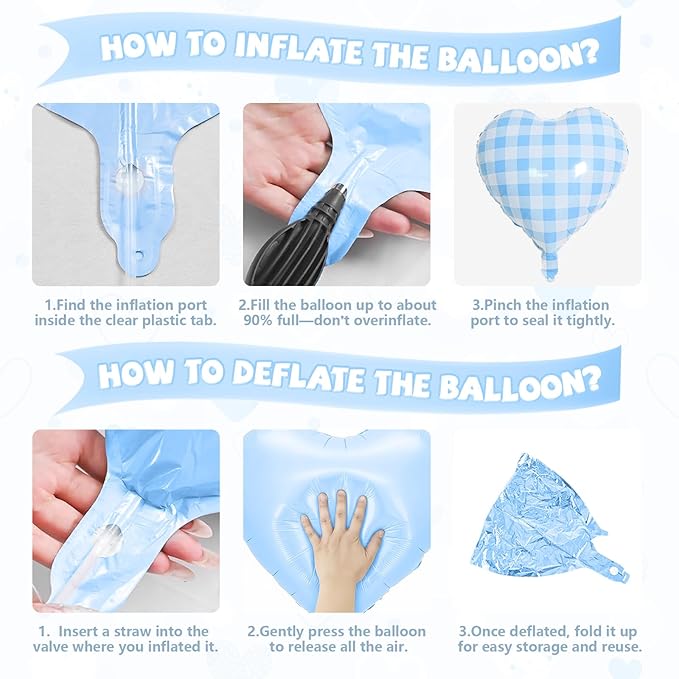 HOW TO INFLATE THE BALLOON?

1.Find the inflation port inside the clear plastic tab.

2.Fill the balloon up to about 90% full—don't overinflate.

3.Pinch the inflation port to seal it tightly.

HOW TO DEFLATE THE BALLOON?

1. Insert a straw into the valve where you inflated it.

2.Gently press the balloon to release all the air.

3.Once deflated, fold it up for easy storage and reuse.