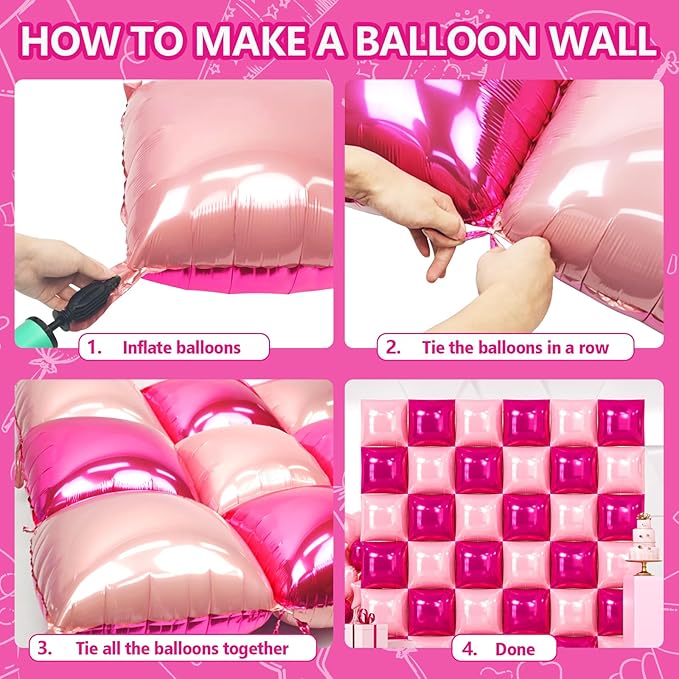 HOW TO MAKE A BALLOON WALL

1. Inflate balloons

2. Tie the balloons in a row

3. Tie all the balloons together

4. Done