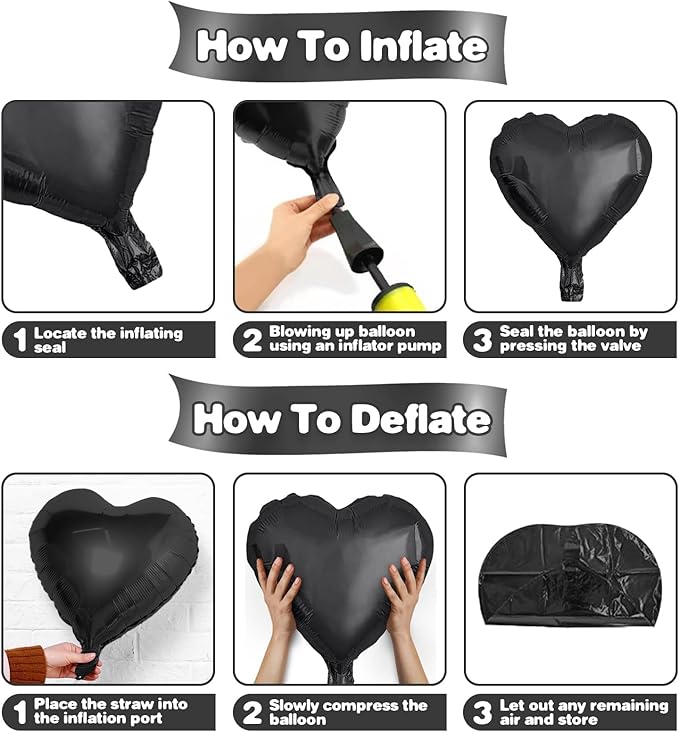 How To Inflate

1 Locate the inflating seal

2 Blowing up balloon using an inflator pump

3 Seal the balloon by pressing the valve

How To Deflate

1 Place the straw into the inflation port

2 Slowly compress the balloon

3 Let out any remaining air and store