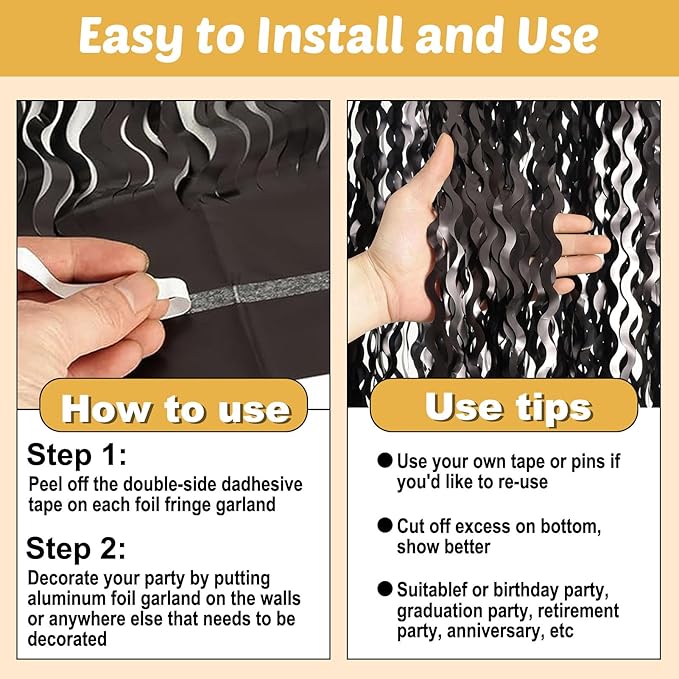 Easy to Install and Use

How to use

Step 1:
Peel off the double-side dadhesive tape on each foil fringe garland

Step 2:
Decorate your party by putting aluminum foil garland on the walls or anywhere else that needs to be decorated

Use tips

● Use your own tape or pins if you'd like to re-use

● Cut off excess on bottom, show better

● Suitablef or birthday party, graduation party, retirement party, anniversary, etc