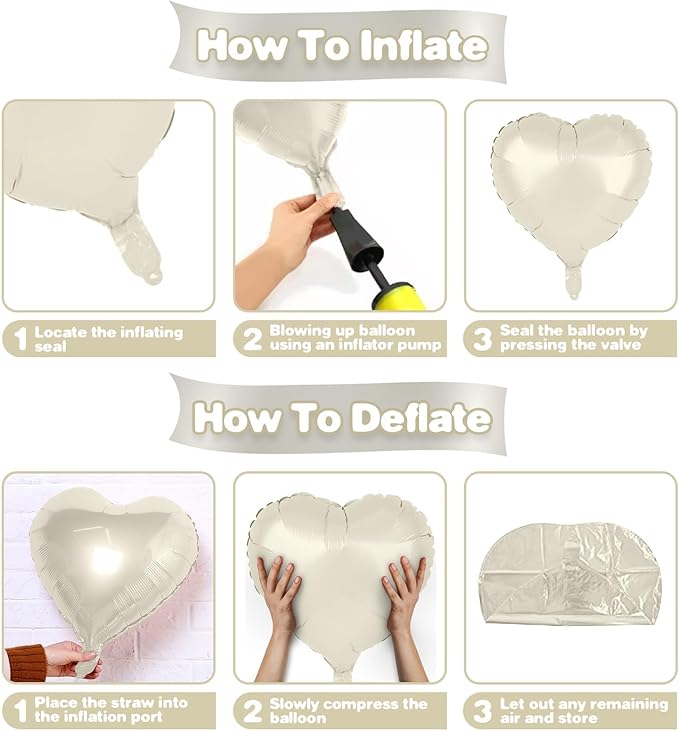 How To Inflate

1 Locate the inflating seal

2 Blowing up balloon using an inflator pump

3 Seal the balloon by pressing the valve

How To Deflate

1 Place the straw into the inflation port

2 Slowly compress the balloon

3 Let out any remaining air and store