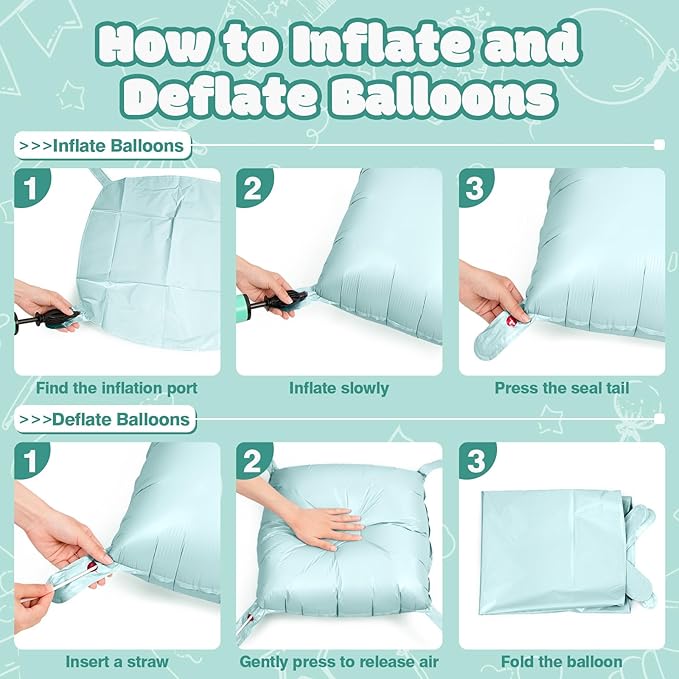 How to Inflate and Deflate Balloons

>>>Inflate Balloons

1

Find the inflation port

2

Inflate slowly

3

Press the seal tail

>>>Deflate Balloons

1

Insert a straw

2

Gently press to release air

3

Fold the balloon