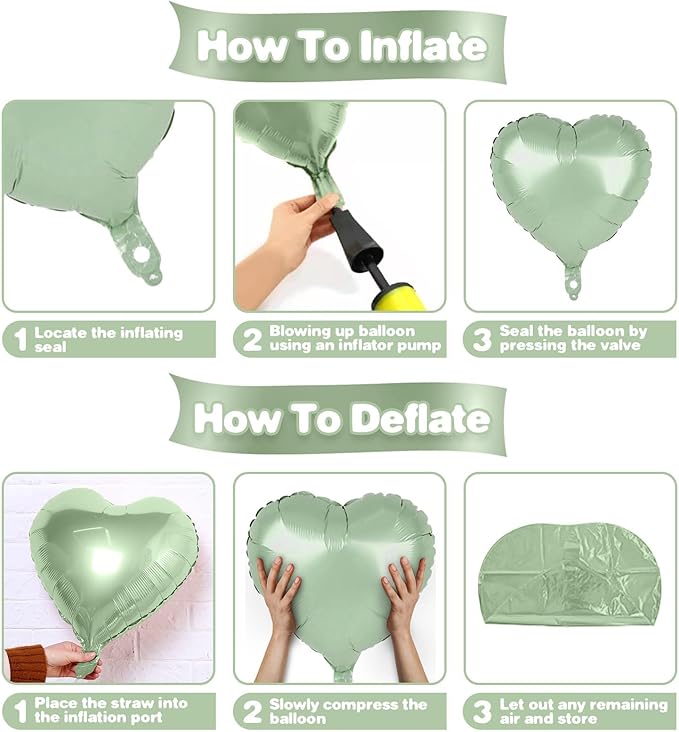 How To Inflate

1 Locate the inflating seal

2 Blowing up balloon using an inflator pump

3 Seal the balloon by pressing the valve

How To Deflate

1 Place the straw into the inflation port

2 Slowly compress the balloon

3 Let out any remaining air and store