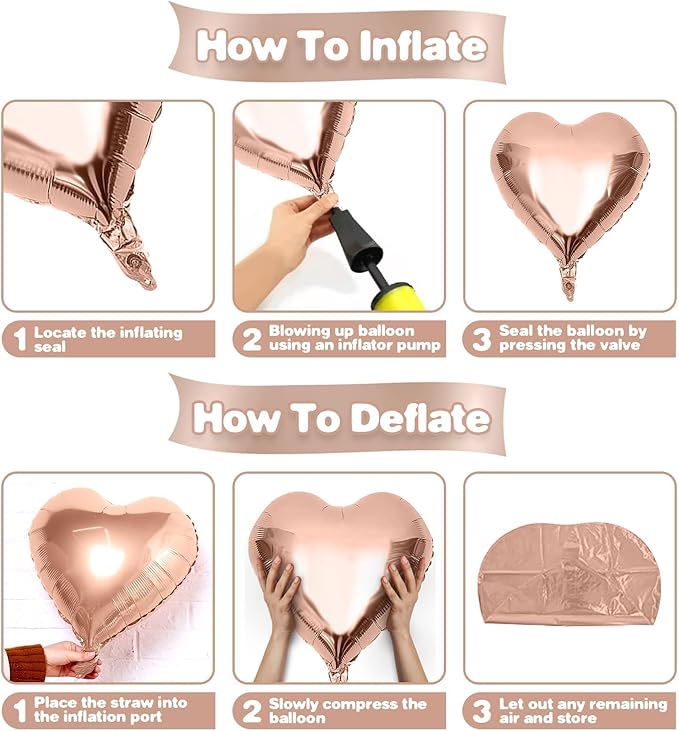 How To Inflate

1 Locate the inflating seal

2 Blowing up balloon using an inflator pump

3 Seal the balloon by pressing the valve

How To Deflate

1 Place the straw into the inflation port

2 Slowly compress the balloon

3 Let out any remaining air and store